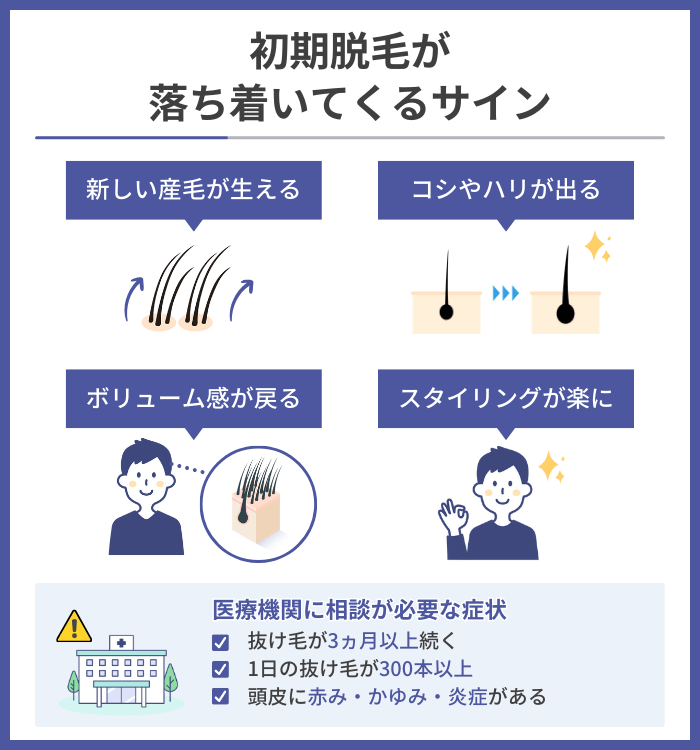 初期脱毛が
落ち着いてくるサイン

新しい産毛が生える

コシやハリが出る

ボリューム感が戻る

スタイリングが楽に

医療機関に相談が必要な症状

抜け毛が3ヵ月以上続く

1日の抜け毛が300本以上

頭皮に赤み・かゆみ・炎症がある