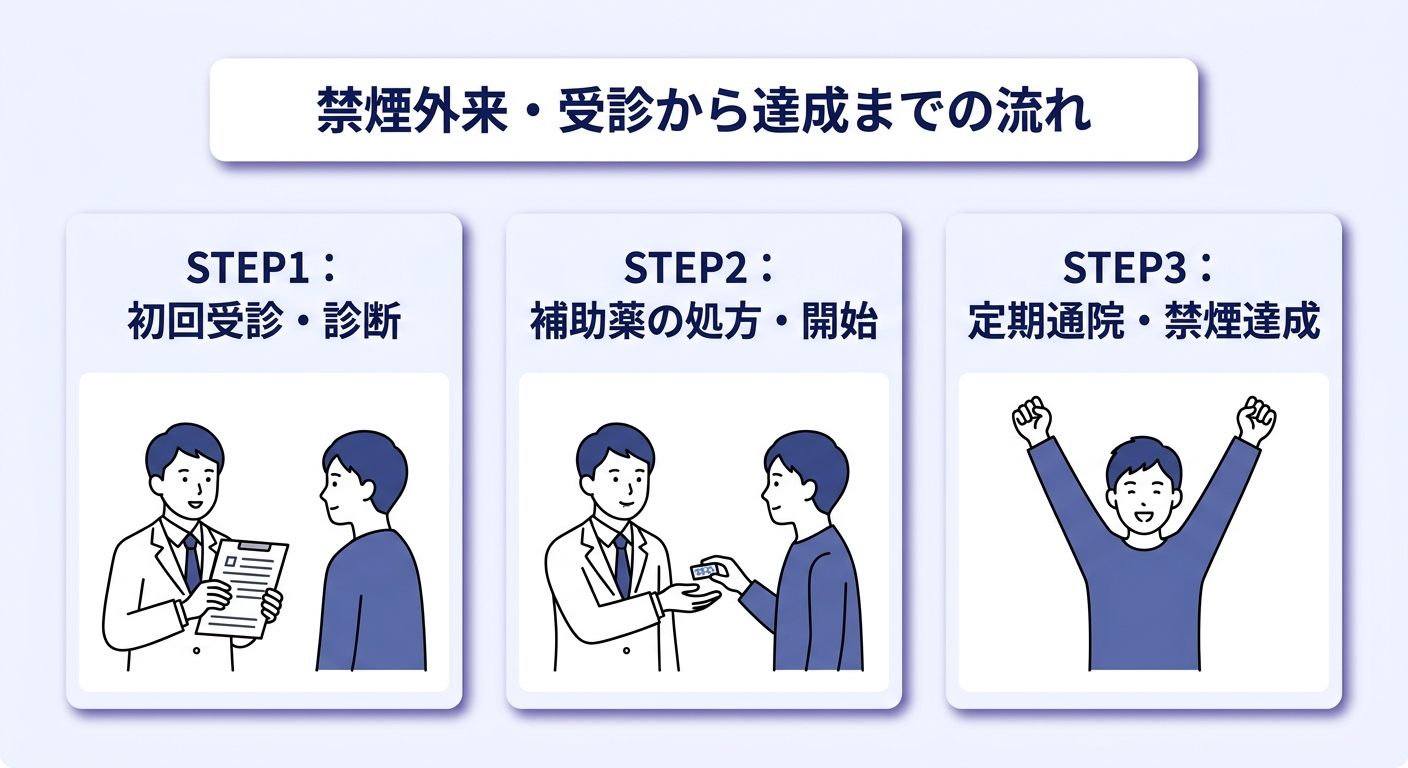 禁煙外来・受診から達成までの流れ

STEP1：
初回受診・診断

STEP2：
補助薬の処方・開始

STEP3：
定期通院・禁煙達成